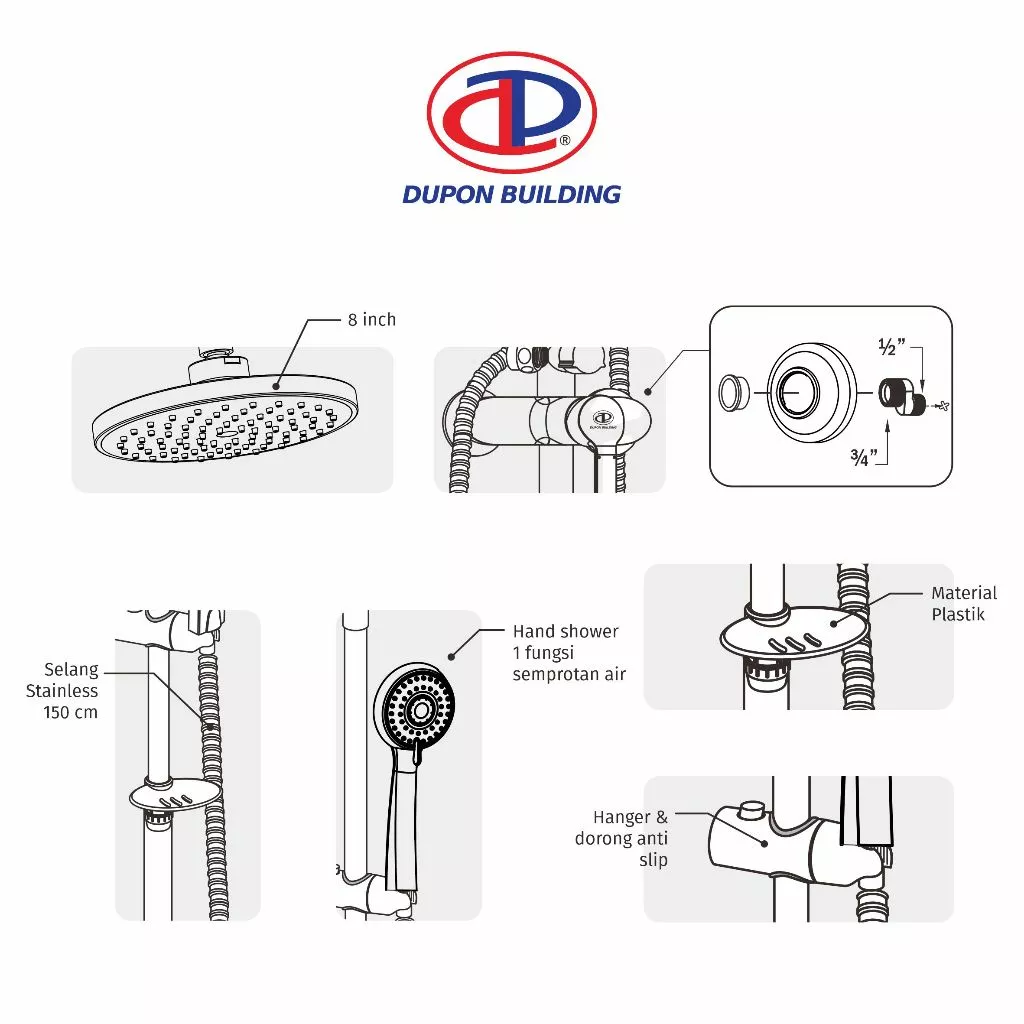 DUPON BUILDING

8 inch

DUPON BUILDING

½"

¾"

Selang Stainless 150 cm

Hand shower 1 fungsi semprotan air

Material Plastik

Hanger & dorong anti slip